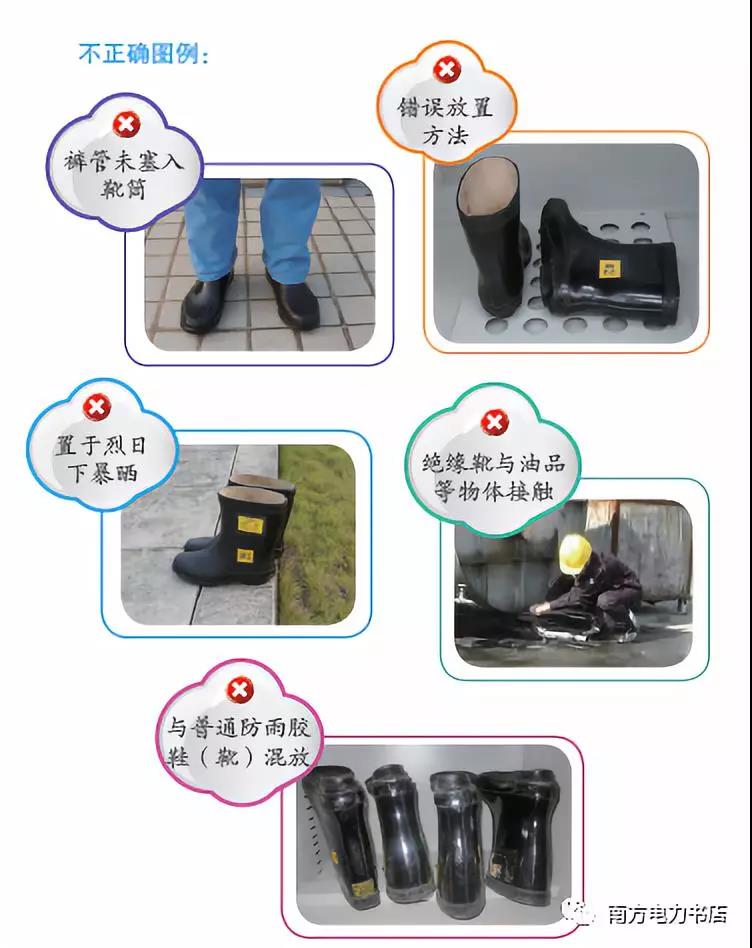 不正确图例：

裤管未塞入靴筒

错误放置方法

置于烈日下暴晒

绝缘靴与油品等物体接触

与普通防雨胶鞋（靴）混放

南方电力书店